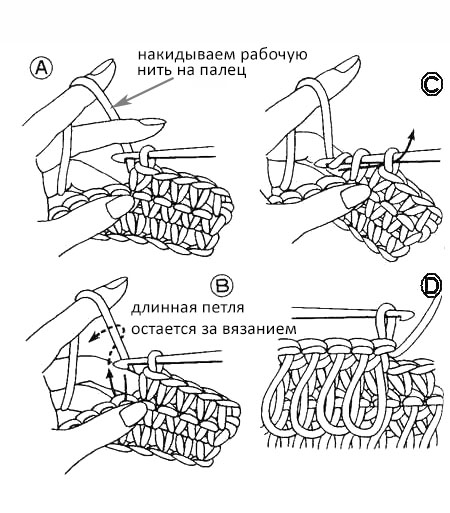 A

накидываем рабочую нить на палец

C

B

длинная петля остается за вязанием

D