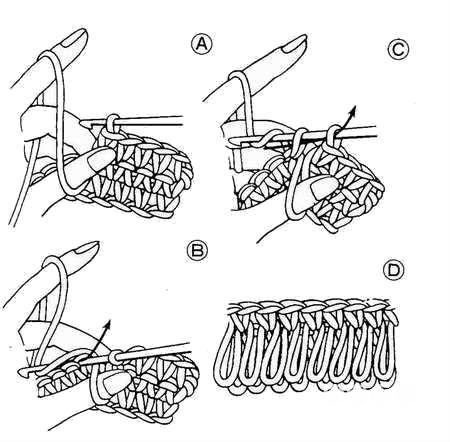 A

C

B

D