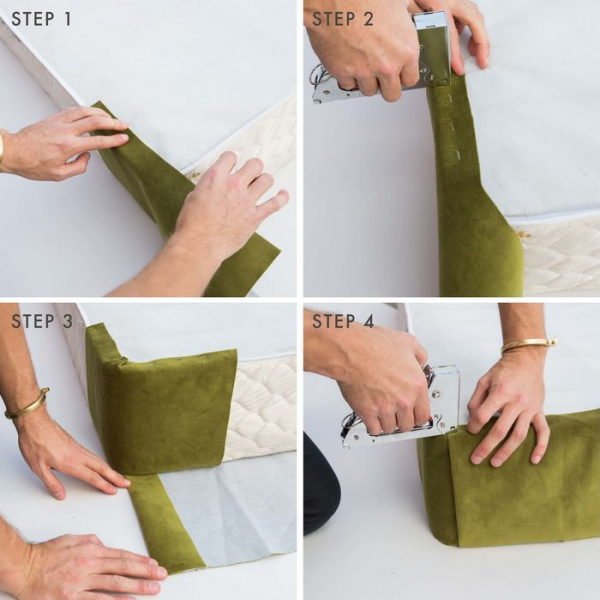 STEP 1

STEP 2

STEP 3

STEP 4