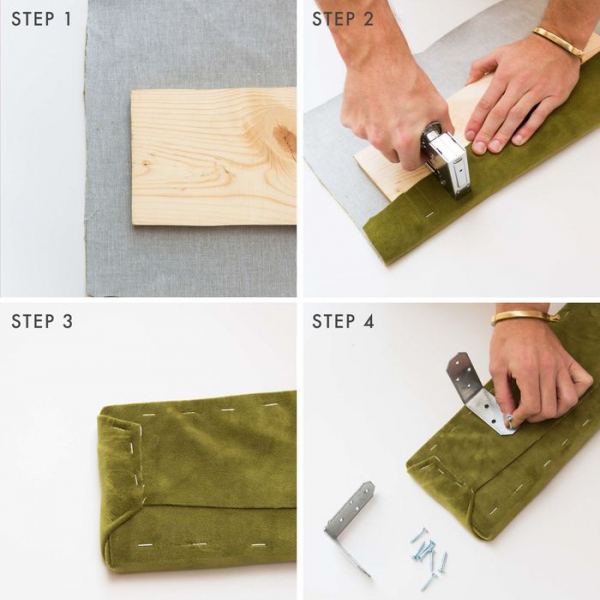 STEP 1

STEP 2

STEP 3

STEP 4