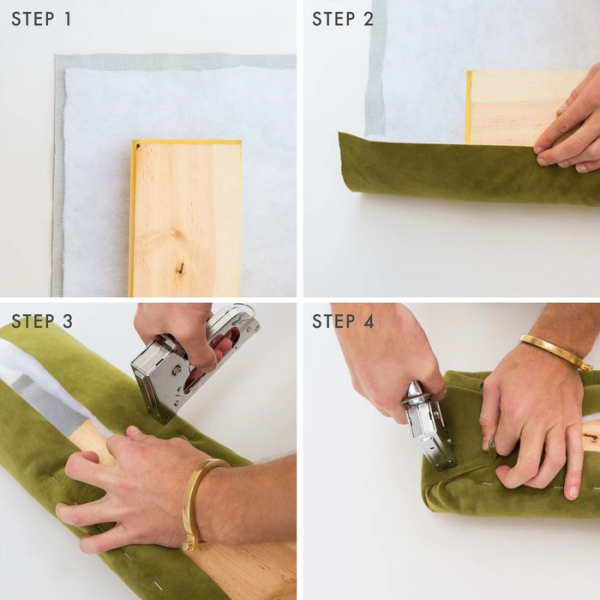 STEP 1

STEP 2

STEP 3

STEP 4