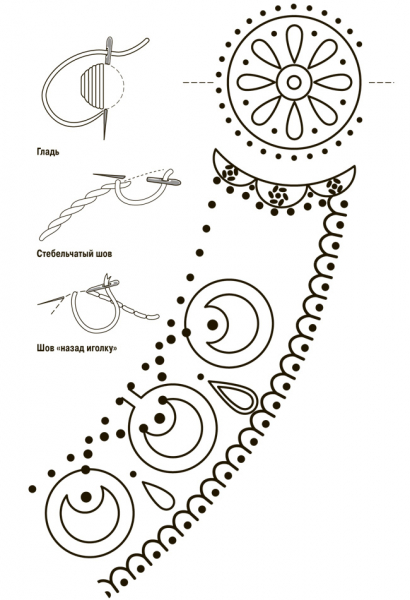 Гладь

Стебельчатый шов

Шов «назад иголку»